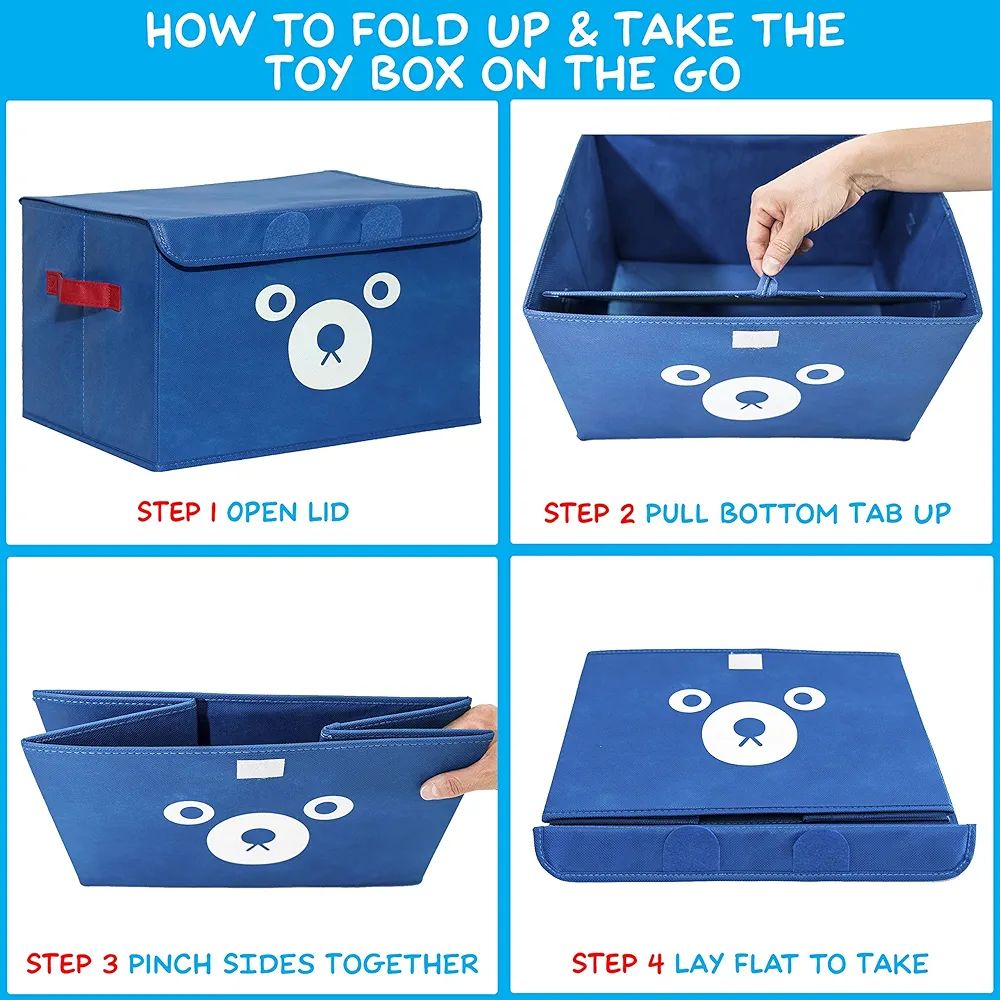 HOW TO FOLD UP & TAKE THE TOY BOX ON THE GO

STEP 1 OPEN LID

STEP 2 PULL BOTTOM TAB UP

STEP 3 PINCH SIDES TOGETHER

STEP 4 LAY FLAT TO TAKE