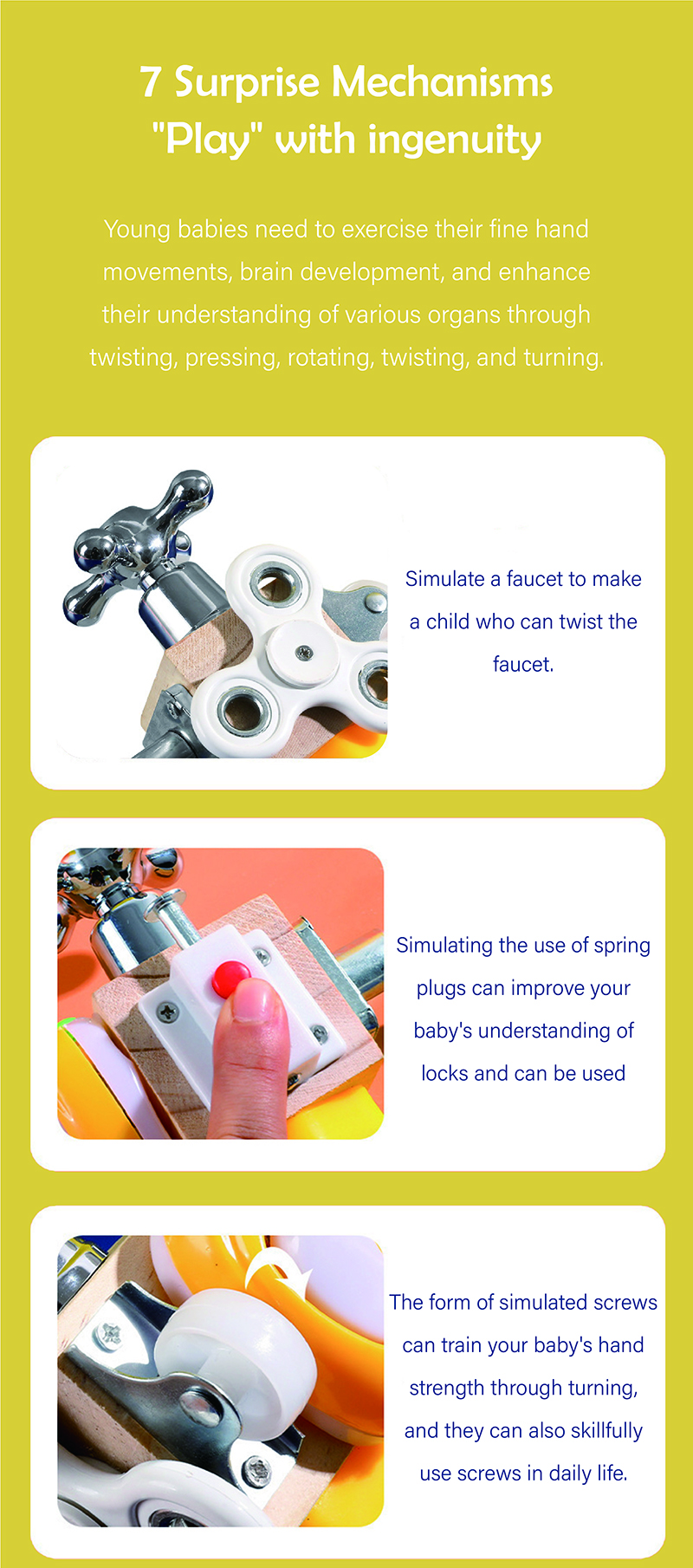 7 Surprise Mechanisms
"Play" with ingenuity

Young babies need to exercise their fine hand movements, brain development, and enhance their understanding of various organs through twisting, pressing, rotating, twisting, and turning.

Simulate a faucet to make a child who can twist the faucet.

Simulating the use of spring plugs can improve your baby's understanding of locks and can be used

The form of simulated screws can train your baby's hand strength through turning, and they can also skillfully use screws in daily life.