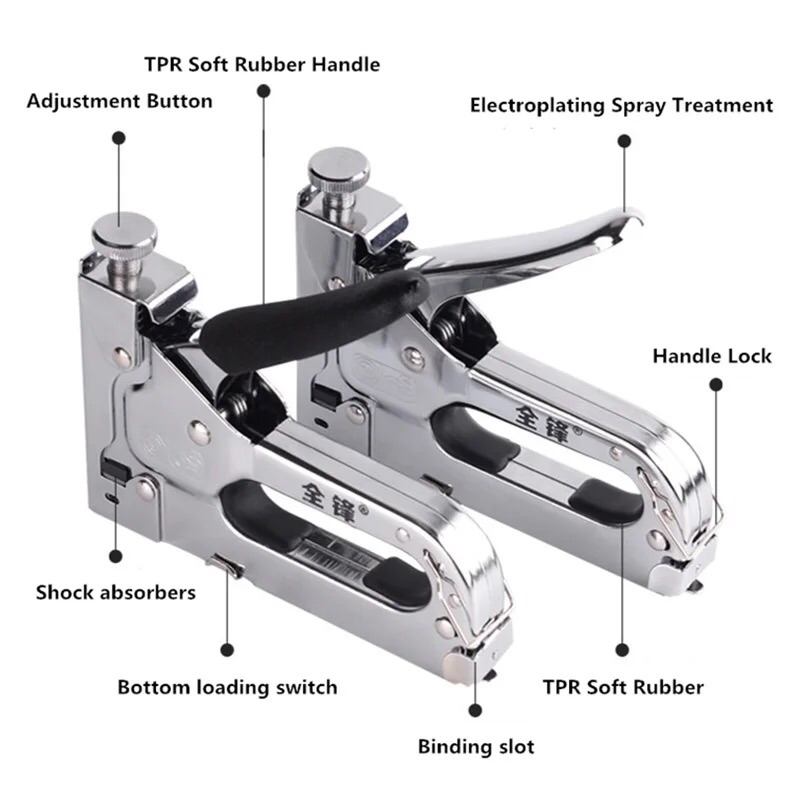 TPR Soft Rubber Handle

Adjustment Button

Electroplating Spray Treatment

Handle Lock

全锋®

全锋®

Shock absorbers

Bottom loading switch

TPR Soft Rubber

Binding slot