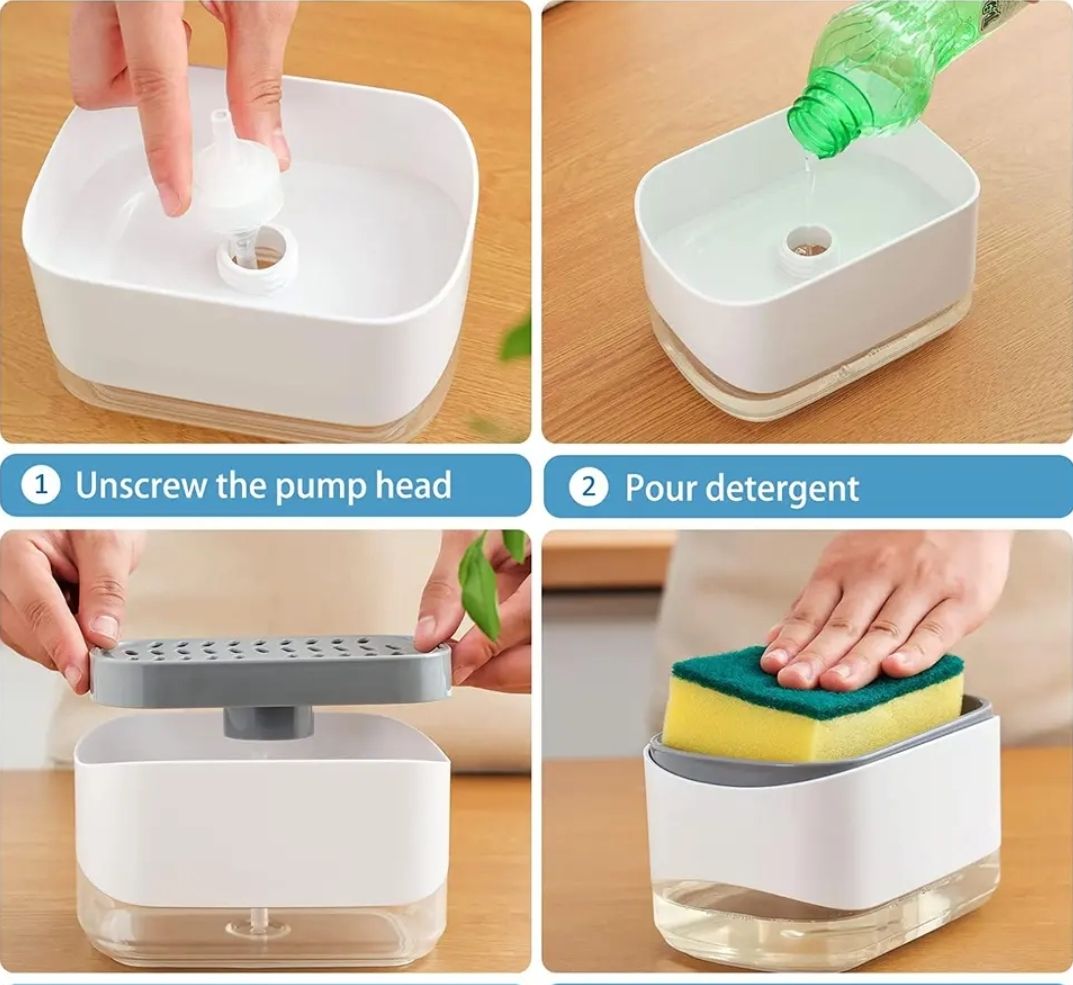 1 Unscrew the pump head

2 Pour detergent