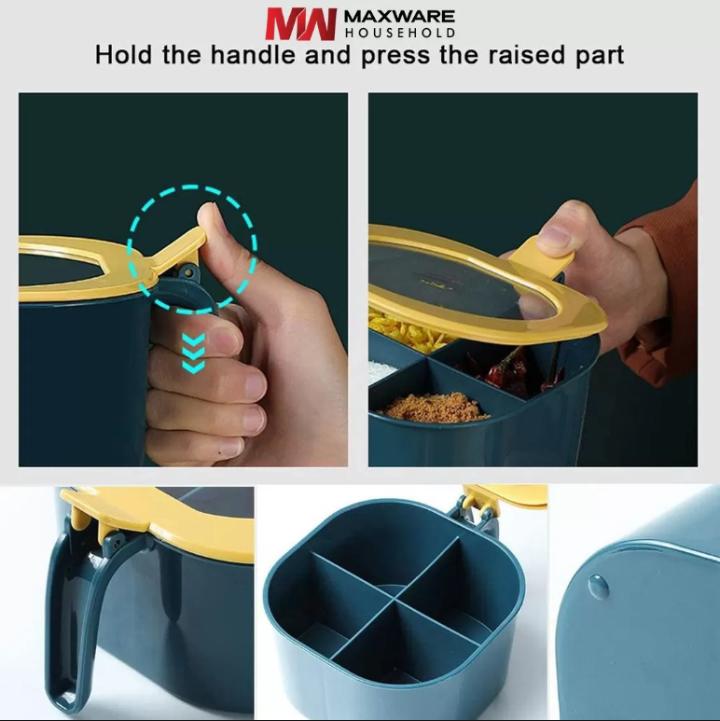 MW MAXWARE HOUSEHOLD

Hold the handle and press the raised part